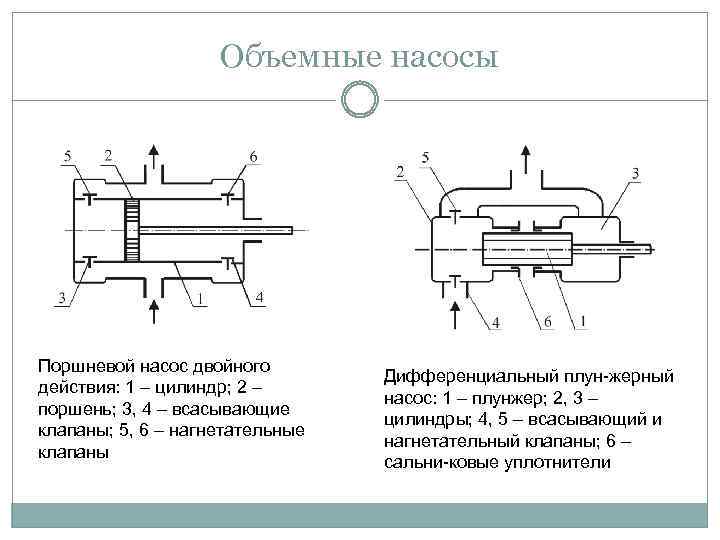 Объемные насосы

5 2 6

3 1 4

2 5 3

4 6 1

Поршневой насос двойного действия: 1 – цилиндр; 2 – поршень; 3, 4 – всасывающие клапаны; 5, 6 – нагнетательные клапаны

Дифференциальный плун-жерный насос: 1 – плунжер; 2, 3 – цилиндры; 4, 5 – всасывающий и нагнетательный клапаны; 6 – сальни-ковые уплотнители