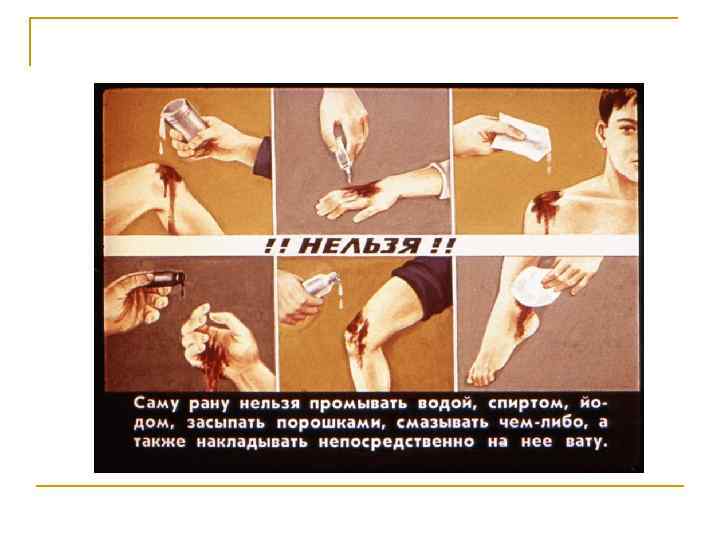 !! НЕЛЬЗЯ !!

Саму рану нельзя промывать водой, спиртом, йодом, засыпать порошками, смазывать чем-либо, а также накладывать непосредственно на нее вату.