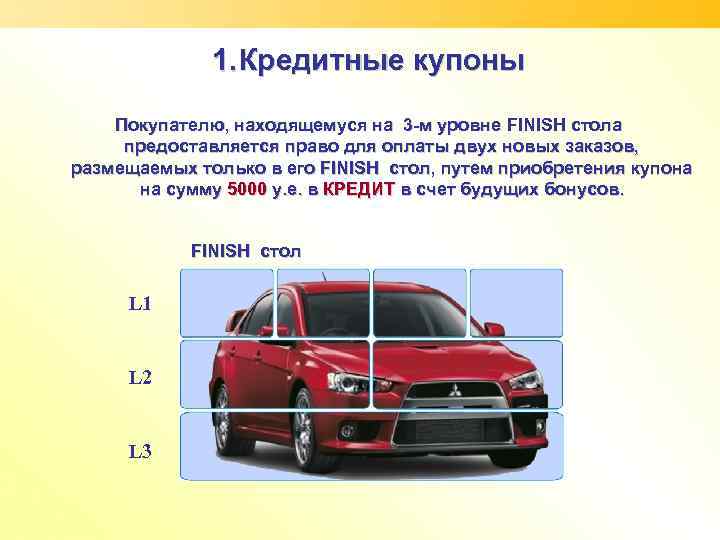 1.Кредитные купоны

Покупателю, находящемуся на 3-м уровне FINISH стола предоставляется право для оплаты двух новых заказов, размещаемых только в его FINISH стол, путем приобретения купона на сумму 5000 у.е. в КРЕДИТ в счет будущих бонусов.

FINISH стол

L1

L2

L3