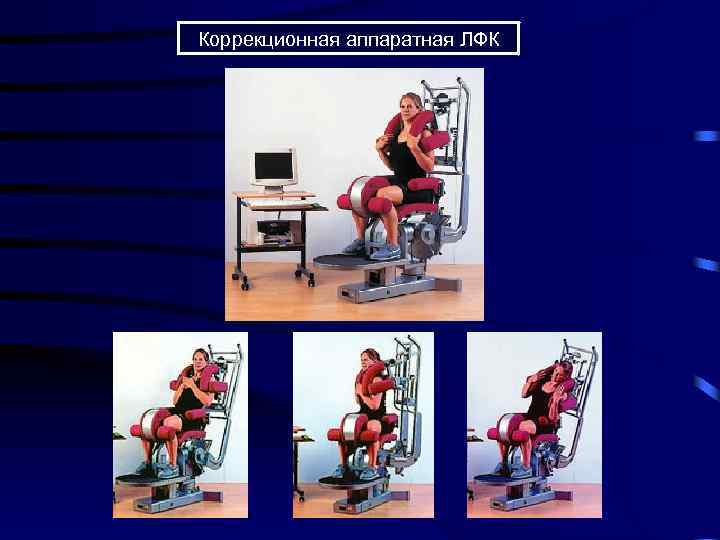 Коррекционная аппаратная ЛФК