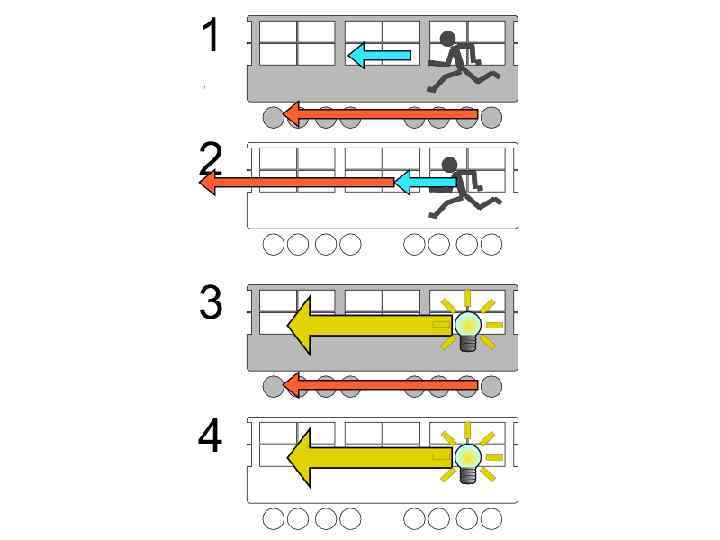 1

2

3

4