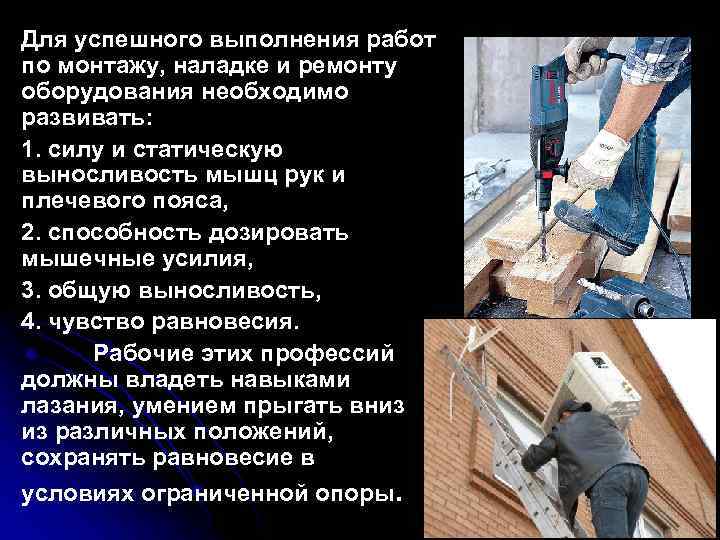 Для успешного выполнения работ по монтажу, наладке и ремонту оборудования необходимо развивать:

1. силу и статическую выносливость мышц рук и плечевого пояса,

2. способность дозировать мышечные усилия,

3. общую выносливость,

4. чувство равновесия.

Рабочие этих профессий должны владеть навыками лазания, умением прыгать вниз из различных положений, сохранять равновесие в условиях ограниченной опоры.