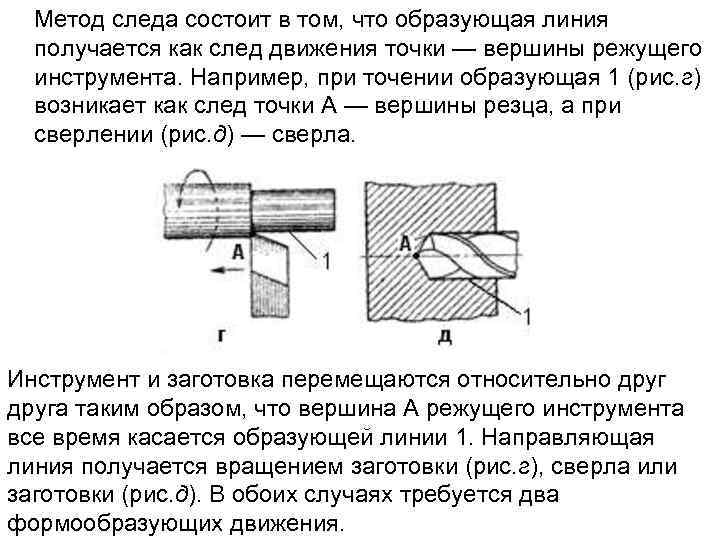 Метод следа состоит в том, что образующая линия получается как след движения точки — вершины режущего инструмента. Например, при точении образующая 1 (рис.г) возникает как след точки А — вершины резца, а при сверлении (рис.д) — сверла.

А
1
г
А
1
д

Инструмент и заготовка перемещаются относительно друг друга таким образом, что вершина А режущего инструмента все время касается образующей линии 1. Направляющая линия получается вращением заготовки (рис.г), сверла или заготовки (рис.д). В обоих случаях требуется два формообразующих движения.