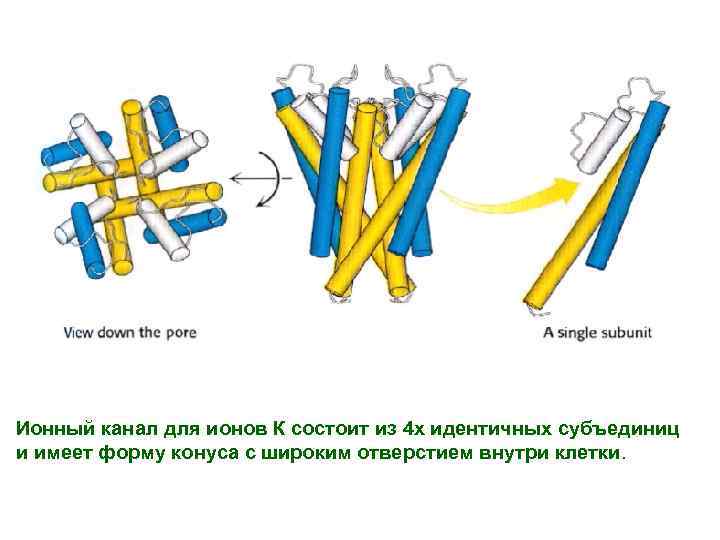 View down the pore

A single subunit

Ионный канал для ионов К состоит из 4х идентичных субъединиц и имеет форму конуса с широким отверстием внутри клетки.