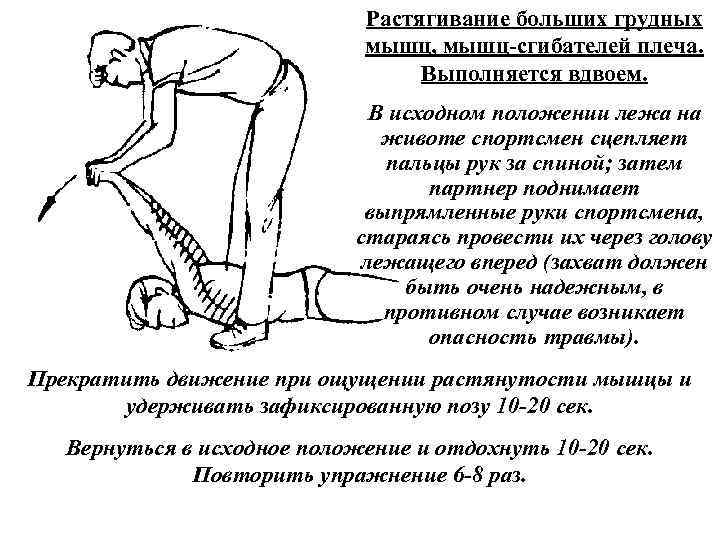 Растягивание больших грудных мышц, мышц-сгибателей плеча. Выполняется вдвоем.

В исходном положении лежа на животе спортсмен сцепляет пальцы рук за спиной; затем партнер поднимает выпрямленные руки спортсмена, стараясь провести их через голову лежащего вперед (захват должен быть очень надежным, в противном случае возникает опасность травмы).

Прекратить движение при ощущении растянутости мышцы и удерживать зафиксированную позу 10-20 сек.

Вернуться в исходное положение и отдохнуть 10-20 сек. Повторить упражнение 6-8 раз.