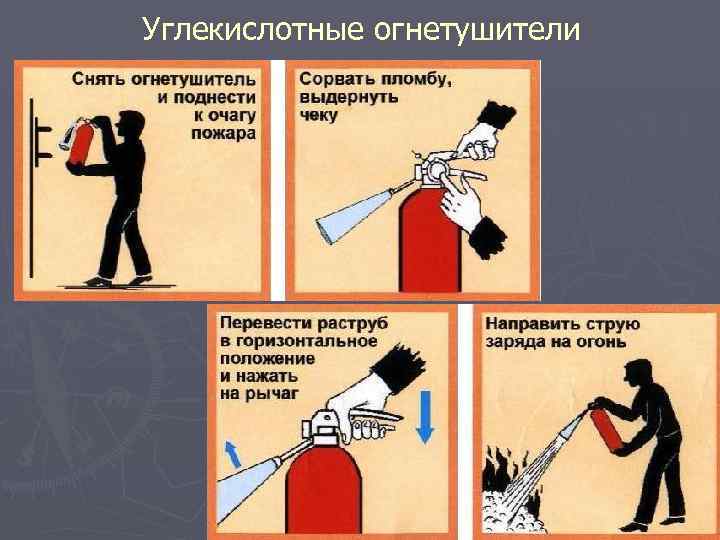 Углекислотные огнетушители

Снять огнетушитель и поднести к очагу пожара

Сорвать пломбу, выдернуть чеку

Перевести раструб в горизонтальное положение и нажать на рычаг

Направить струю заряда на огонь