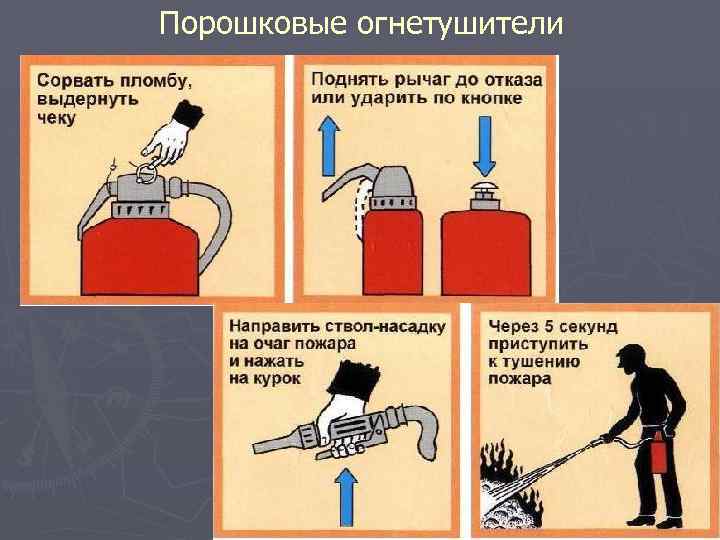 Порошковые огнетушители

Сорвать пломбу, выдернуть чеку

Поднять рычаг до отказа или ударить по кнопке

Направить ствол-насадку на очаг пожара и нажать на курок

Через 5 секунд приступить к тушению пожара