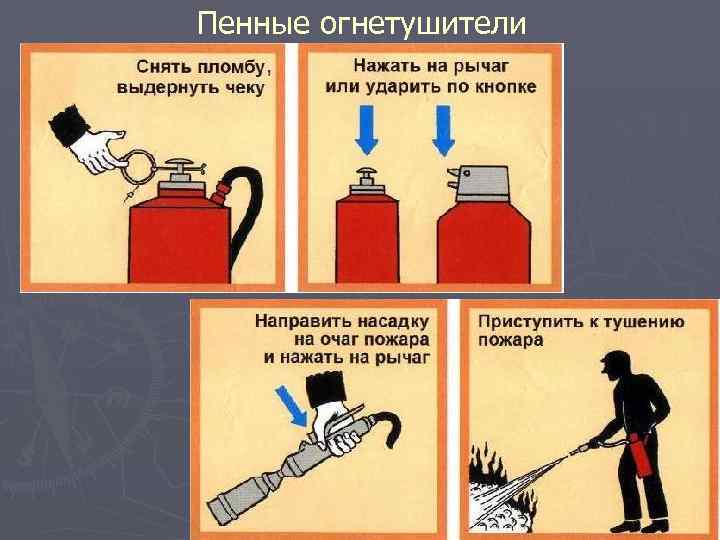 Пенные огнетушители

Снять пломбу, выдернуть чеку

Нажать на рычаг или ударить по кнопке

Направить насадку на очаг пожара и нажать на рычаг

Приступить к тушению пожара