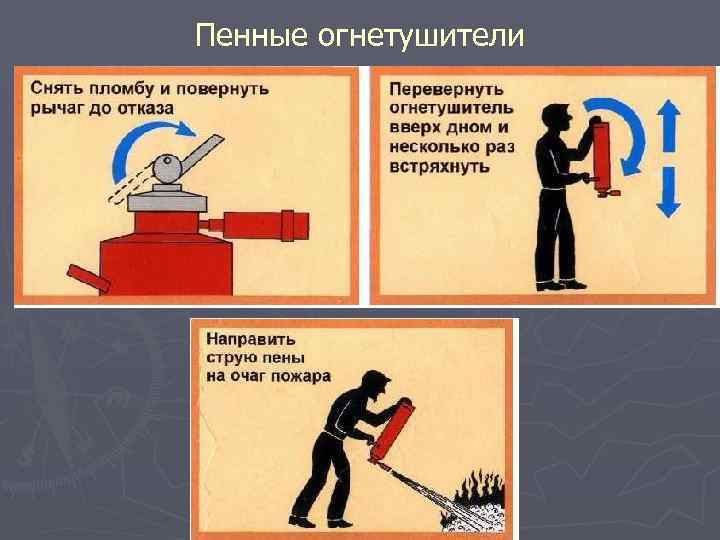 Пенные огнетушители

Снять пломбу и повернуть рычаг до отказа

Перевернуть огнетушитель вверх дном и несколько раз встряхнуть

Направить струю пены на очаг пожара