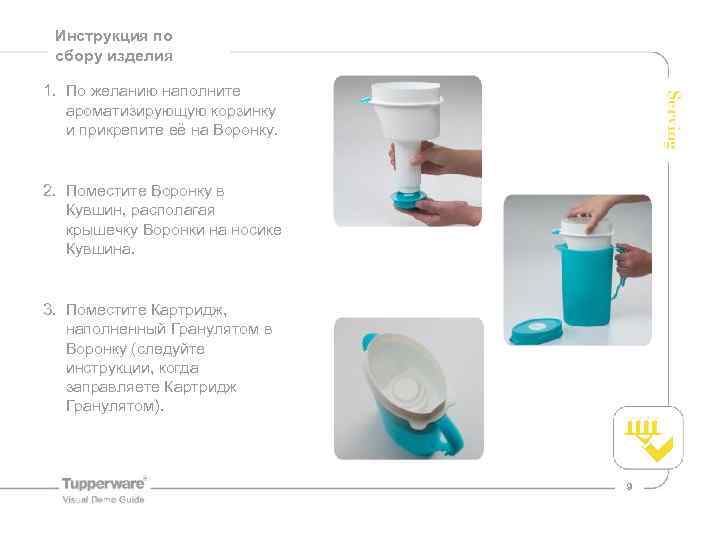 Инструкция по сбору изделия

1. По желанию наполните ароматизирующую корзинку и прикрепите её на Воронку.

2. Поместите Воронку в Кувшин, располагая крышечку Воронки на носике Кувшина.

3. Поместите Картридж, наполненный Гранулятом в Воронку (следуйте инструкции, когда заправляете Картридж Гранулятом).

Serving

Tupperware®
Visual Demo Guide

9