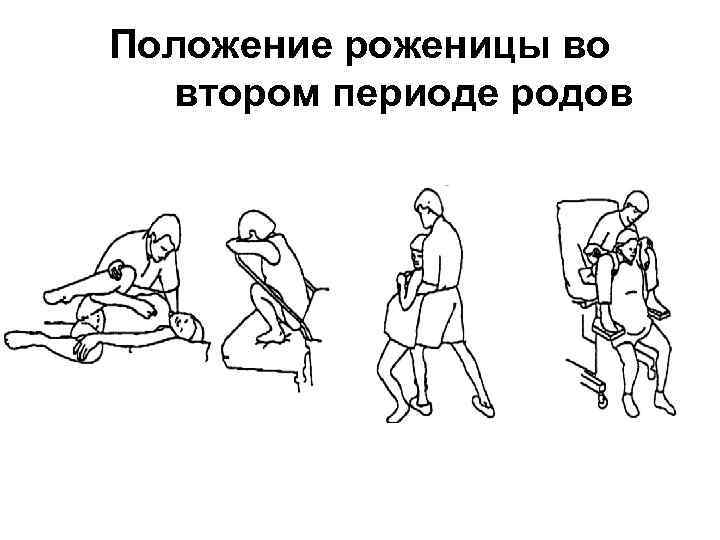 Положение роженицы во втором периоде родов