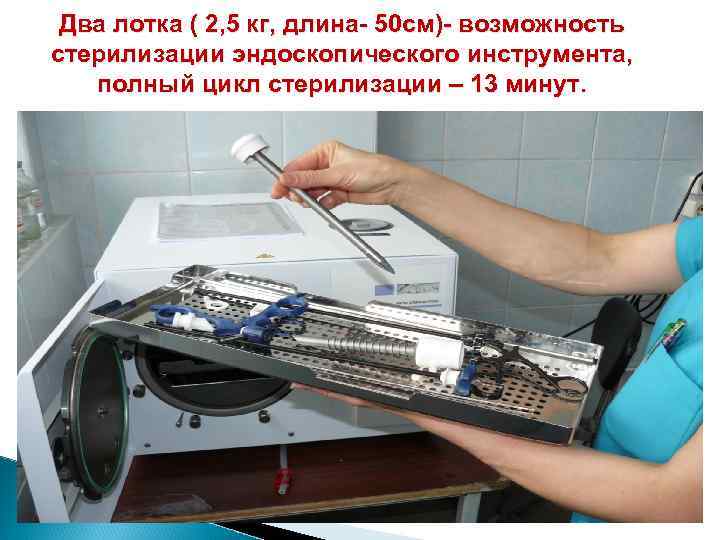 Два лотка ( 2,5 кг, длина- 50см)- возможность стерилизации эндоскопического инструмента, полный цикл стерилизации – 13 минут.