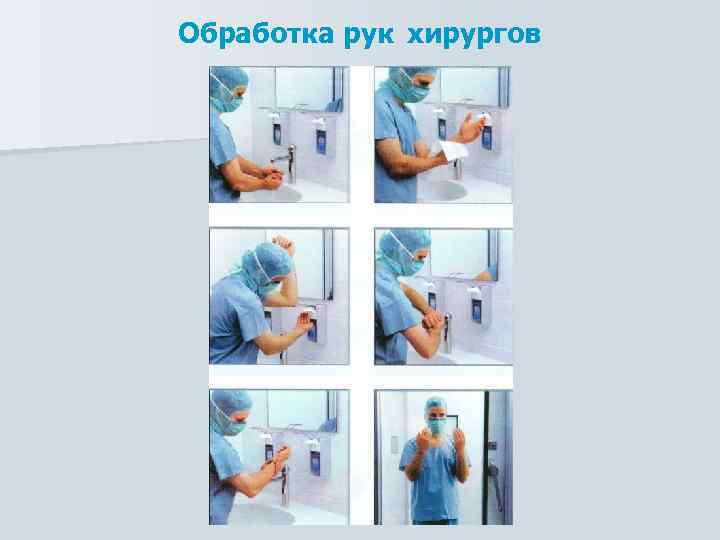 Обработка рук хирургов