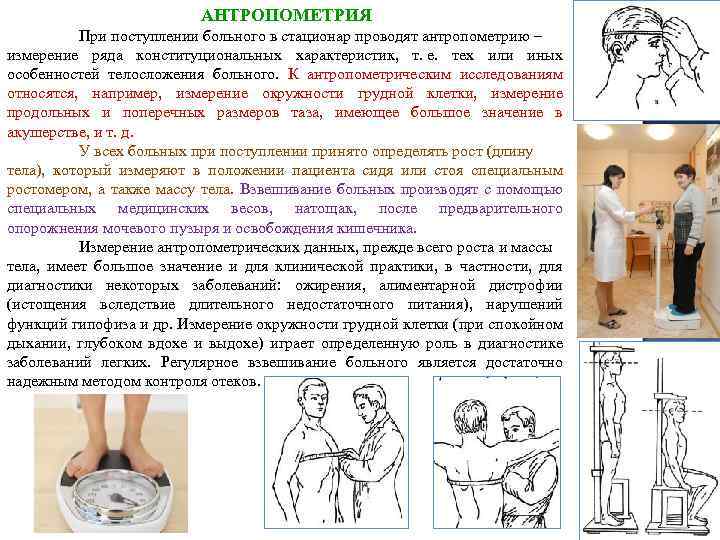 АНТРОПОМЕТРИЯ

При поступлении больного в стационар проводят антропометрию – измерение ряда конституциональных характеристик, т. е. тех или иных особенностей телосложения больного. К антропометрическим исследованиям относятся, например, измерение окружности грудной клетки, измерение продольных и поперечных размеров таза, имеющее большое значение в акушерстве, и т. д.

У всех больных при поступлении принято определять рост (длину тела), который измеряют в положении пациента сидя или стоя специальным ростомером, а также массу тела. Взвешивание больных производят с помощью специальных медицинских весов, натощак, после предварительного опорожнения мочевого пузыря и освобождения кишечника.

Измерение антропометрических данных, прежде всего роста и массы тела, имеет большое значение и для клинической практики, в частности, для диагностики некоторых заболеваний: ожирения, алиментарной дистрофии (истощения вследствие длительного недостаточного питания), нарушений функций гипофиза и др. Измерение окружности грудной клетки (при спокойном дыхании, глубоком вдохе и выдохе) играет определенную роль в диагностике заболеваний легких. Регулярное взвешивание больного является достаточно надежным методом контроля отеков.