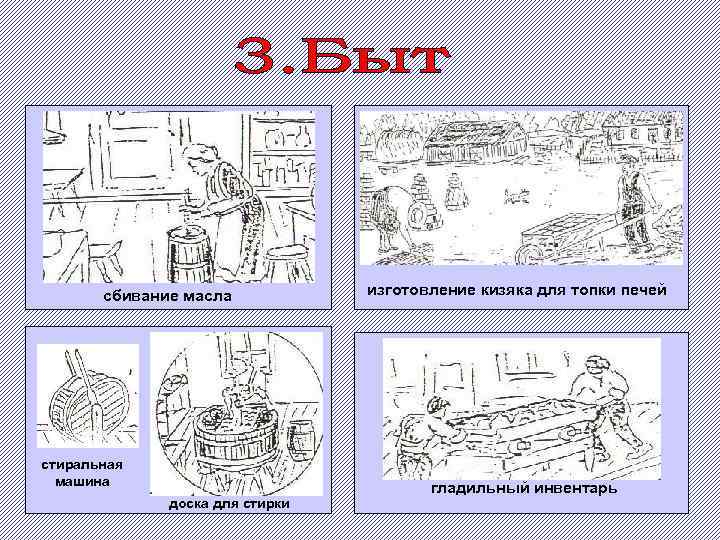 3.Быт

сбивание масла

изготовление кизяка для топки печей

стиральная машина

доска для стирки

гладильный инвентарь