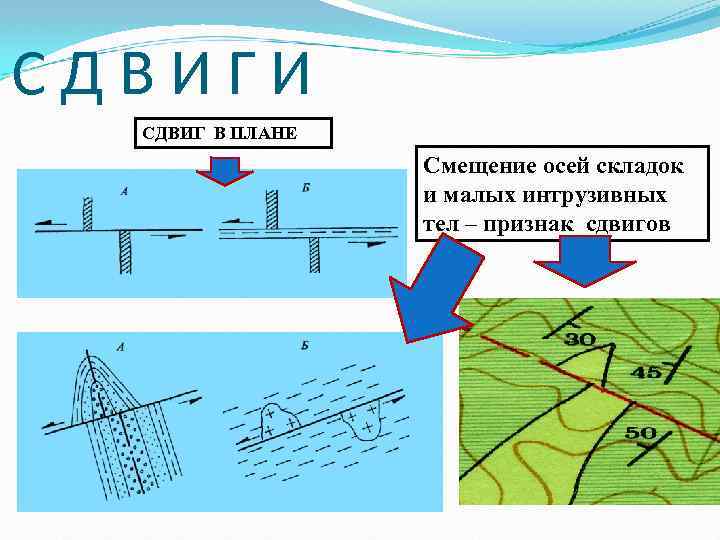 СДВИГИ

СДВИГ В ПЛАНЕ

Смещение осей складок и малых интрузивных тел – признак сдвигов

А

Б

А

Б

30

45

50