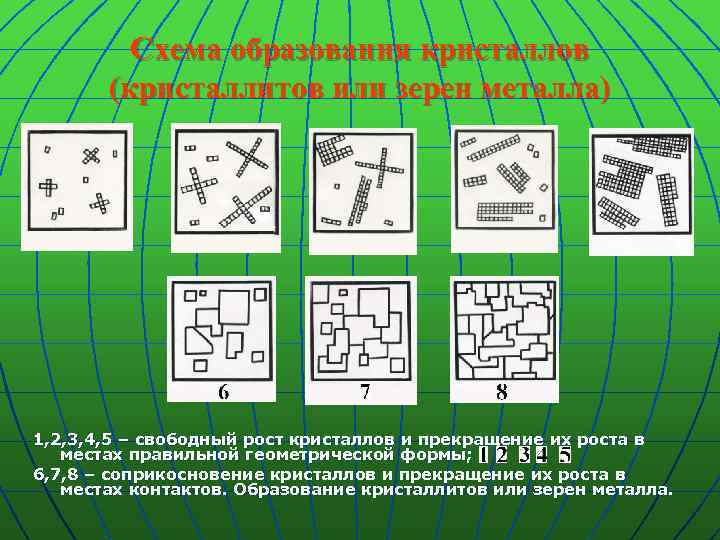 Схема образования кристаллов (кристаллитов или зерен металла)

6

7

8

1,2,3,4,5 – свободный рост кристаллов и прекращение их роста в местах правильной геометрической формы; 1 2 3 4 5

6,7,8 – соприкосновение кристаллов и прекращение их роста в местах контактов. Образование кристаллитов или зерен металла.