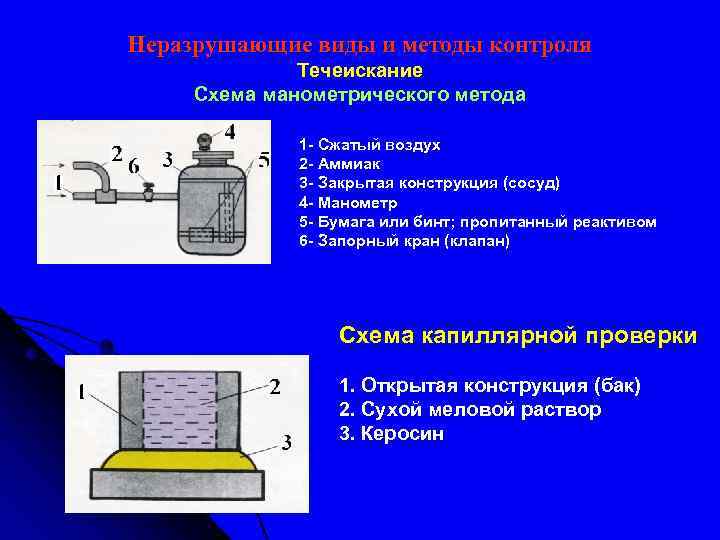 Неразрушающие виды и методы контроля
Течеискание
Схема манометрического метода

1
2
6
3
4
5

1- Сжатый воздух
2- Аммиак
3- Закрытая конструкция (сосуд)
4- Манометр
5- Бумага или бинт; пропитанный реактивом
6- Запорный кран (клапан)

Схема капиллярной проверки

1
2
3

1. Открытая конструкция (бак)
2. Сухой меловой раствор
3. Керосин