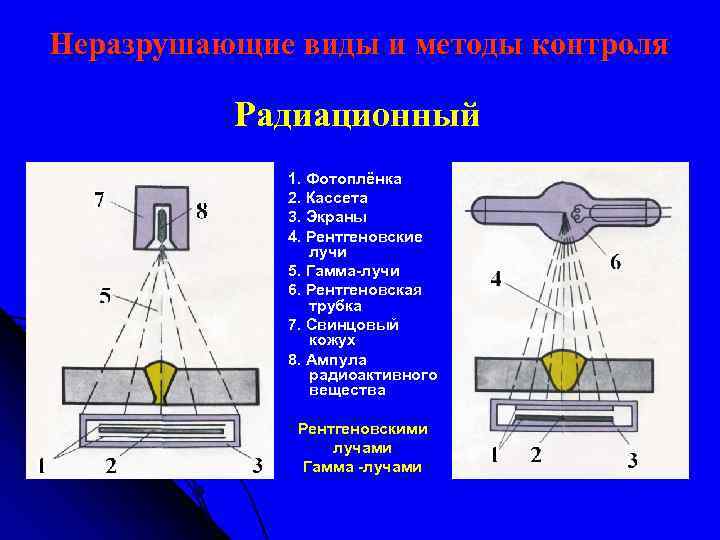 Неразрушающие виды и методы контроля

Радиационный

7
8
5
1
2
3

1. Фотоплёнка
2. Кассета
3. Экраны
4. Рентгеновские лучи
5. Гамма-лучи
6. Рентгеновская трубка
7. Свинцовый кожух
8. Ампула радиоактивного вещества

Рентгеновскими лучами
Гамма -лучами

6
4
1
2
3