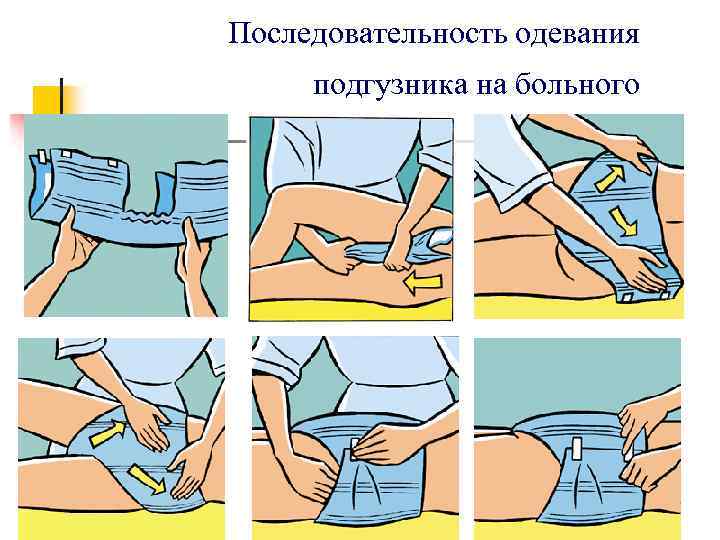 Последовательность одевания подгузника на больного