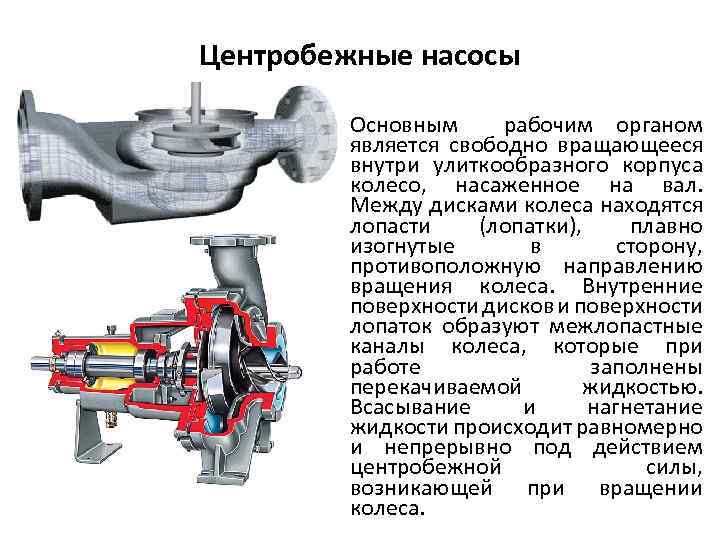 Центробежные насосы

Основным рабочим органом является свободно вращающееся внутри улиткообразного корпуса колесо, насаженное на вал. Между дисками колеса находятся лопасти (лопатки), плавно изогнутые в сторону, противоположную направлению вращения колеса. Внутренние поверхности дисков и поверхности лопаток образуют межлопастные каналы колеса, которые при работе заполнены перекачиваемой жидкостью. Всасывание и нагнетание жидкости происходит равномерно и непрерывно под действием центробежной силы, возникающей при вращении колеса.