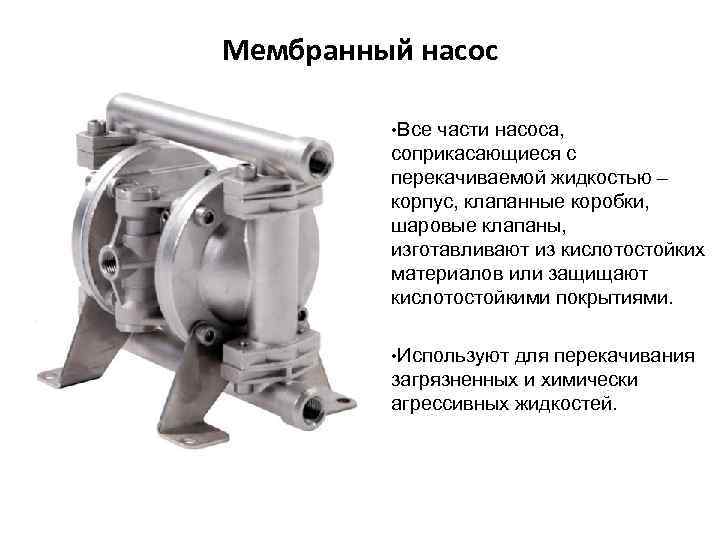 Мембранный насос

•Все части насоса, соприкасающиеся с перекачиваемой жидкостью – корпус, клапанные коробки, шаровые клапаны, изготавливают из кислотостойких материалов или защищают кислотостойкими покрытиями.

•Используют для перекачивания загрязненных и химически агрессивных жидкостей.