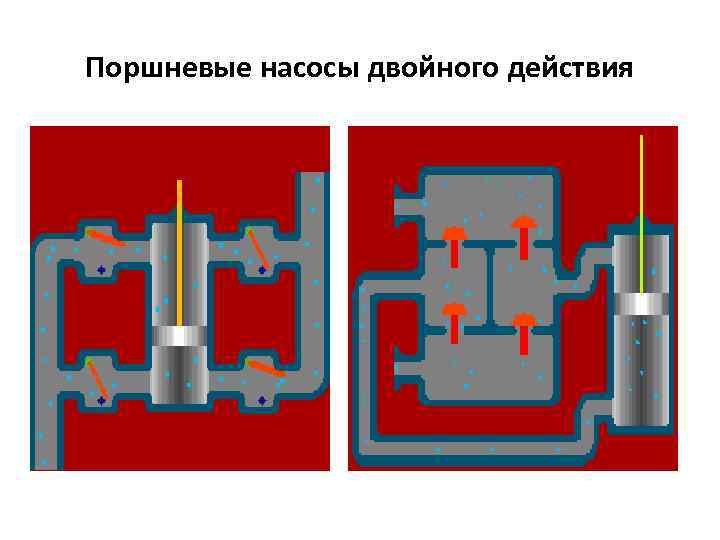 Поршневые насосы двойного действия