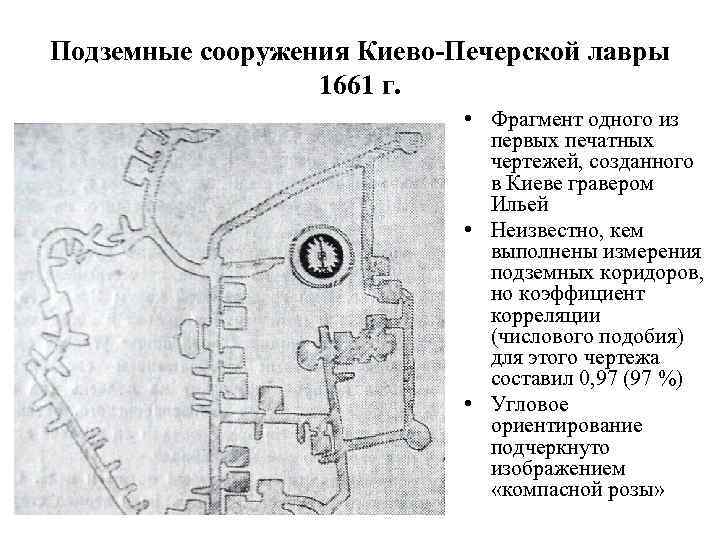 Подземные сооружения Киево-Печерской лавры 1661 г.

• Фрагмент одного из первых печатных чертежей, созданного в Киеве гравером Ильей

• Неизвестно, кем выполнены измерения подземных коридоров, но коэффициент корреляции (числового подобия) для этого чертежа составил 0,97 (97 %)

• Угловое ориентирование подчеркнуто изображением «компасной розы»