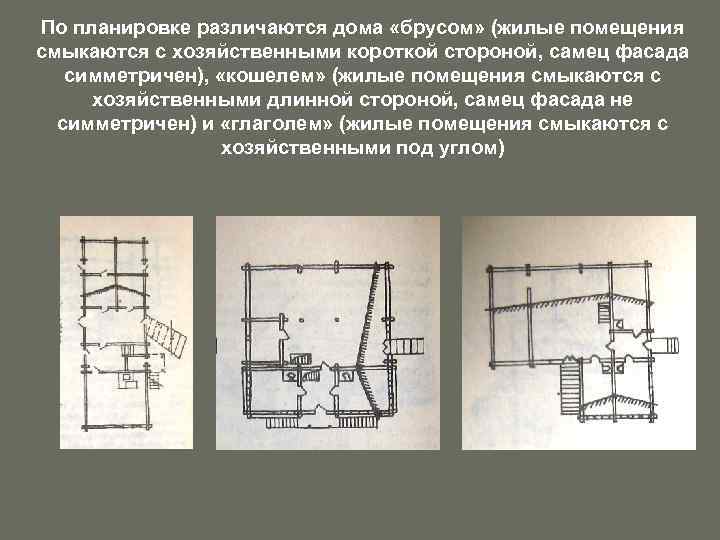 По планировке различаются дома «брусом» (жилые помещения смыкаются с хозяйственными короткой стороной, самец фасада симметричен), «кошелем» (жилые помещения смыкаются с хозяйственными длинной стороной, самец фасада не симметричен) и «глаголем» (жилые помещения смыкаются с хозяйственными под углом)