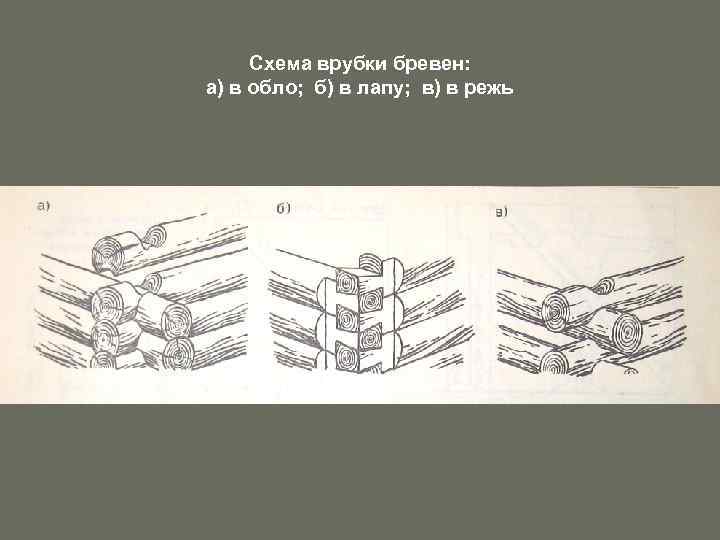 Схема врубки бревен:
а) в обло; б) в лапу; в) в режь

а)

б)

в)