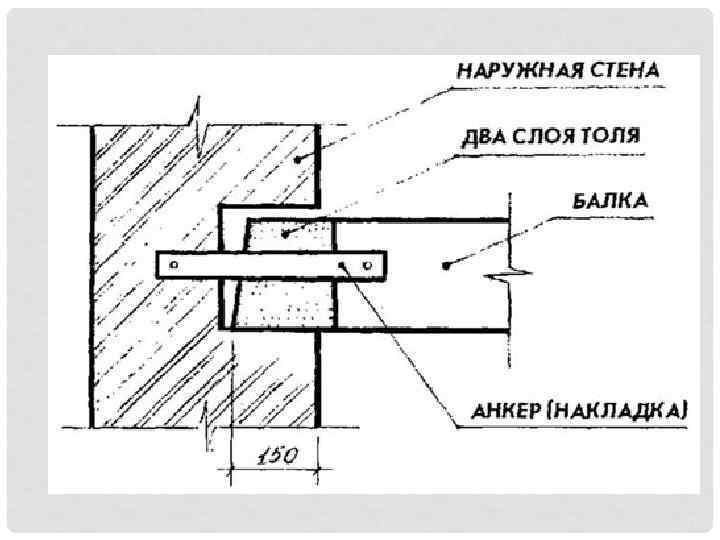 НАРУЖНАЯ СТЕНА

ДВА СЛОЯ ТОЛЯ

БАЛКА

АНКЕР (НАКЛАДКА)

150