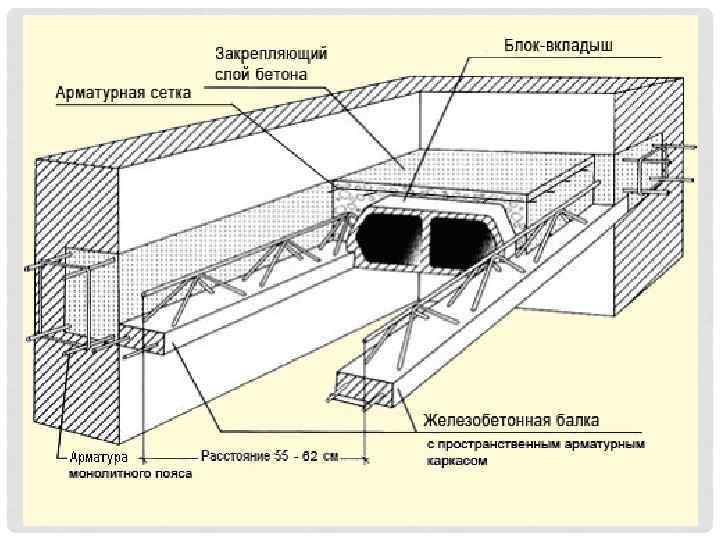 Закрепляющий слой бетона

Блок-вкладыш

Арматурная сетка

Железобетонная балка
с пространственным арматурным каркасом

Арматура монолитного пояса

Расстояние 55 - 62 см