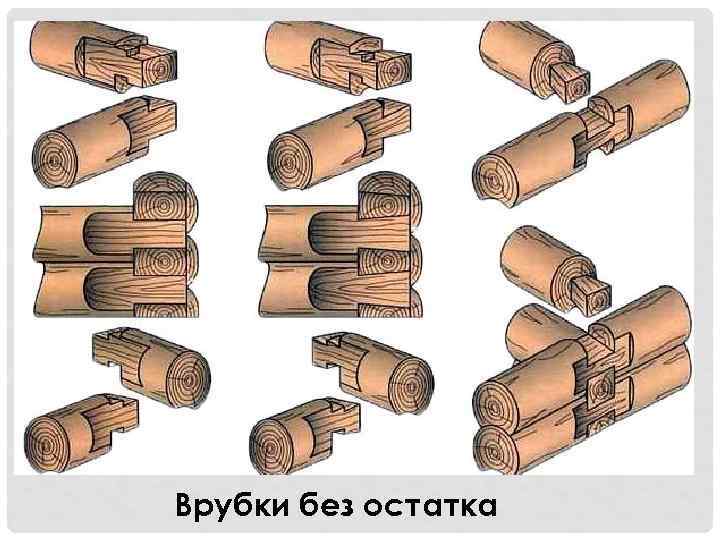 Врубки без остатка