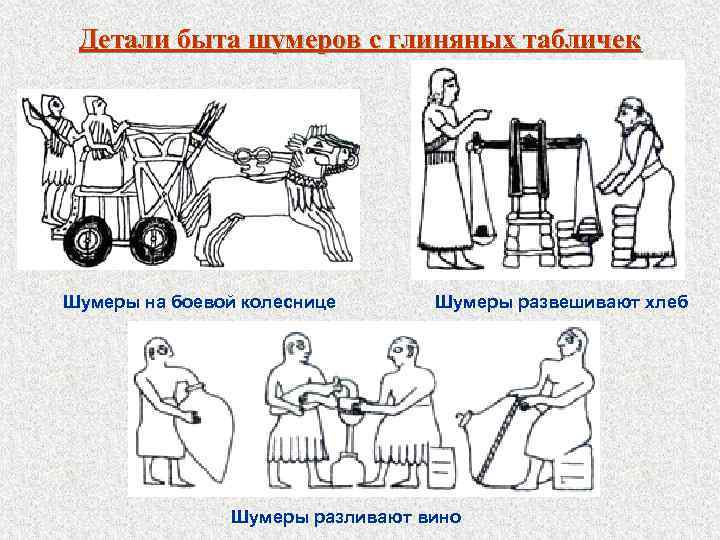 Детали быта шумеров с глиняных табличек

Шумеры на боевой колеснице

Шумеры развешивают хлеб

Шумеры разливают вино