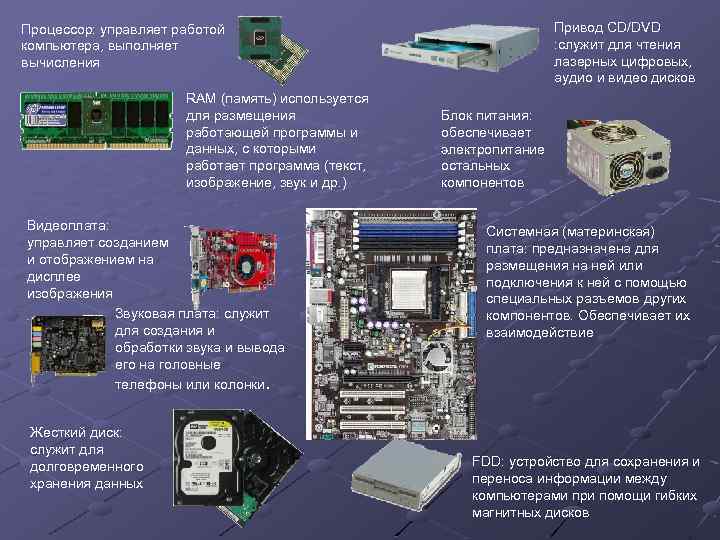 Процессор: управляет работой компьютера, выполняет вычисления

Привод CD/DVD :служит для чтения лазерных цифровых, аудио и видео дисков

RAM (память) используется для размещения работающей программы и данных, с которыми работает программа (текст, изображение, звук и др.)

Блок питания: обеспечивает электропитание остальных компонентов

Видеоплата: управляет созданием и отображением на дисплее изображения

Системная (материнская) плата: предназначена для размещения на ней или подключения к ней с помощью специальных разъемов других компонентов. Обеспечивает их взаимодействие

Звуковая плата: служит для создания и обработки звука и вывода его на головные телефоны или колонки.

Жесткий диск: служит для долговременного хранения данных

FDD: устройство для сохранения и переноса информации между компьютерами при помощи гибких магнитных дисков