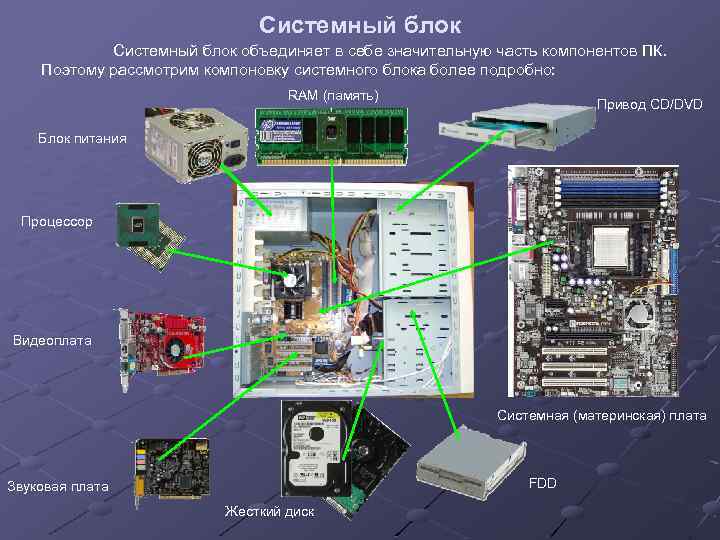 Системный блок

Системный блок объединяет в себе значительную часть компонентов ПК. Поэтому рассмотрим компоновку системного блока более подробно:

RAM (память)

Привод CD/DVD

Блок питания

Процессор

Видеоплата

Системная (материнская) плата

Звуковая плата

Жесткий диск

FDD