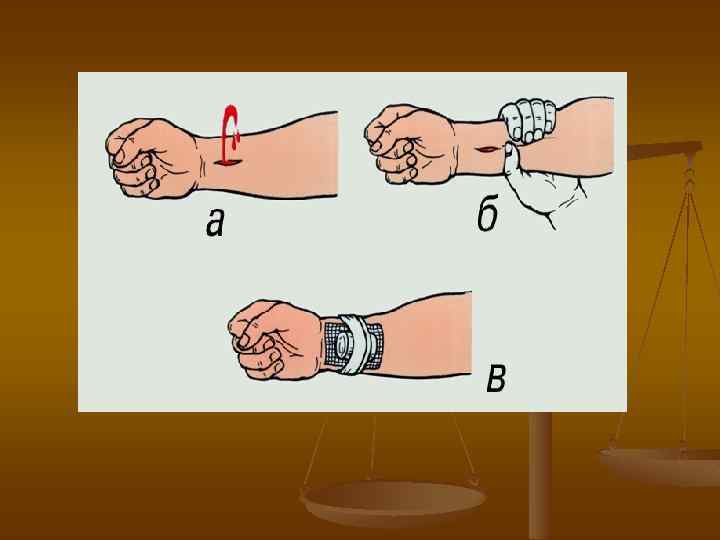 а
б
в