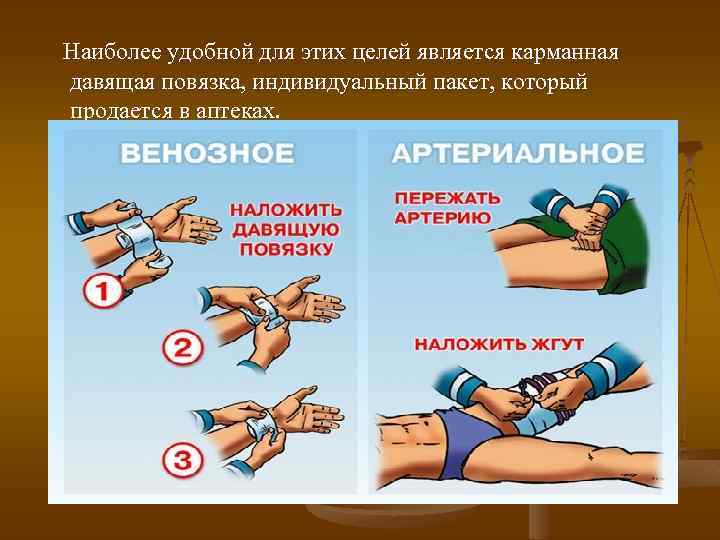 Наиболее удобной для этих целей является карманная давящая повязка, индивидуальный пакет, который продается в аптеках.

ВЕНОЗНОЕ

НАЛОЖИТЬ ДАВЯЩУЮ ПОВЯЗКУ

1

2

3

АРТЕРИАЛЬНОЕ

ПЕРЕЖАТЬ АРТЕРИЮ

НАЛОЖИТЬ ЖГУТ