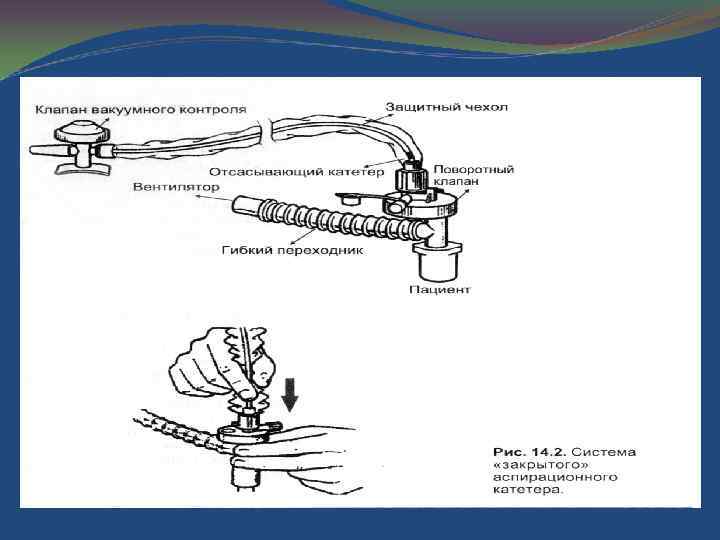 Клапан вакуумного контроля

Защитный чехол

Отсасывающий катетер

Поворотный клапан

Вентилятор

Гибкий переходник

Пациент

Рис. 14.2. Система «закрытого» аспирационного катетера.