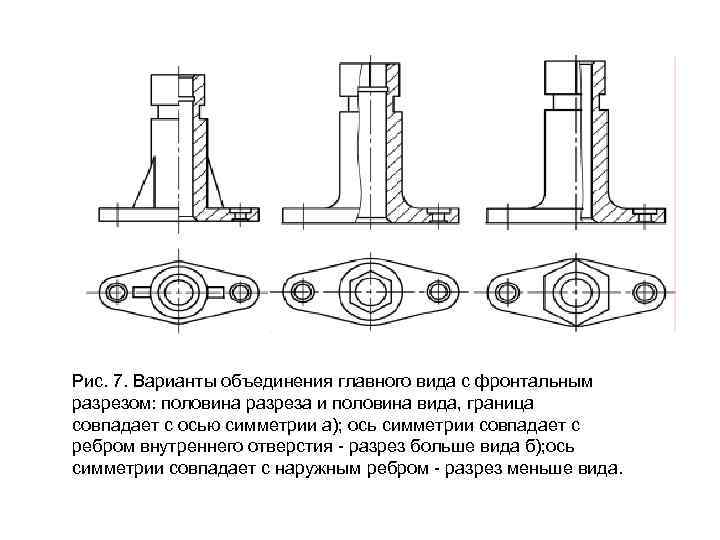 Рис. 7. Варианты объединения главного вида с фронтальным разрезом: половина разреза и половина вида, граница совпадает с осью симметрии а); ось симметрии совпадает с ребром внутреннего отверстия - разрез больше вида б);ось симметрии совпадает с наружным ребром - разрез меньше вида.