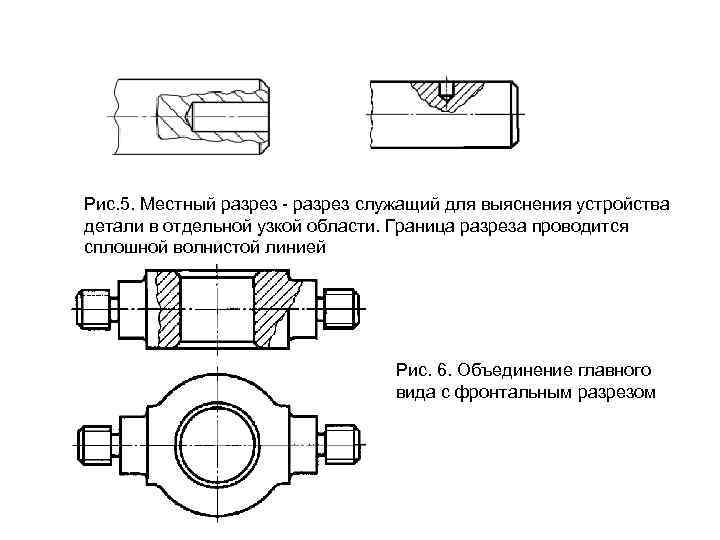 Рис.5. Местный разрез - разрез служащий для выяснения устройства детали в отдельной узкой области. Граница разреза проводится сплошной волнистой линией

Рис. 6. Объединение главного вида с фронтальным разрезом