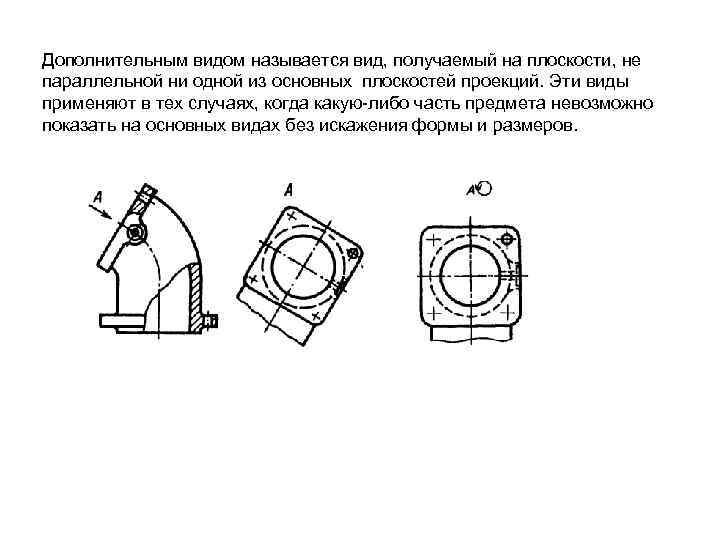 Дополнительным видом называется вид, получаемый на плоскости, не параллельной ни одной из основных плоскостей проекций. Эти виды применяют в тех случаях, когда какую-либо часть предмета невозможно показать на основных видах без искажения формы и размеров.

А

А

А