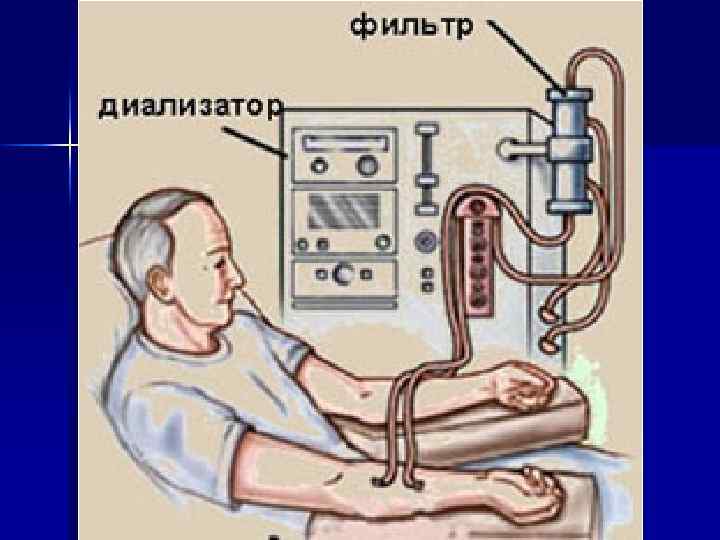 фильтр

диализатор