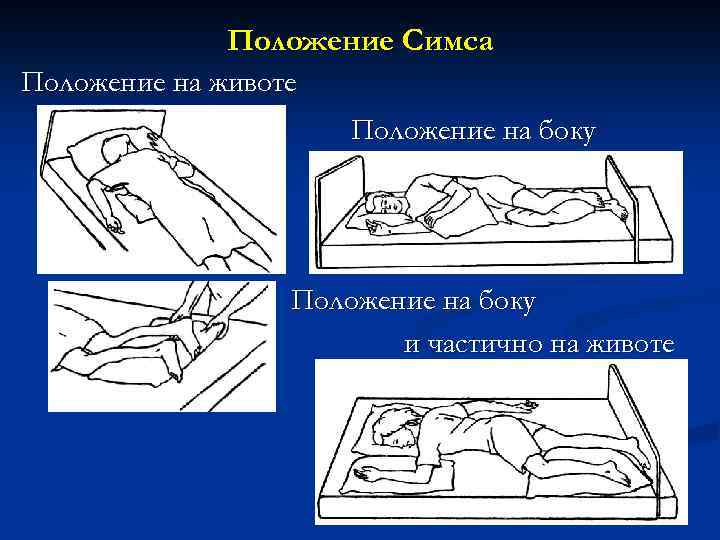 Положение Симса

Положение на животе

Положение на боку

Положение на боку

и частично на животе