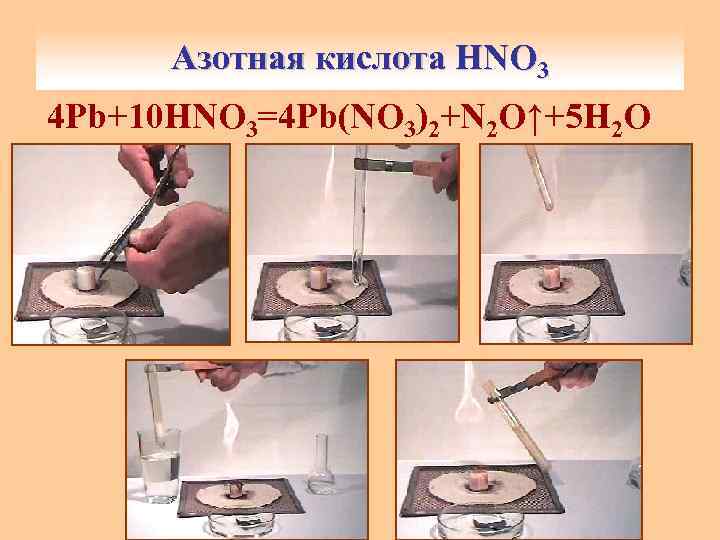 Азотная кислота $HNO_3$

$4Pb+10HNO_3=4Pb(NO_3)_2+N_2O\uparrow+5H_2O$