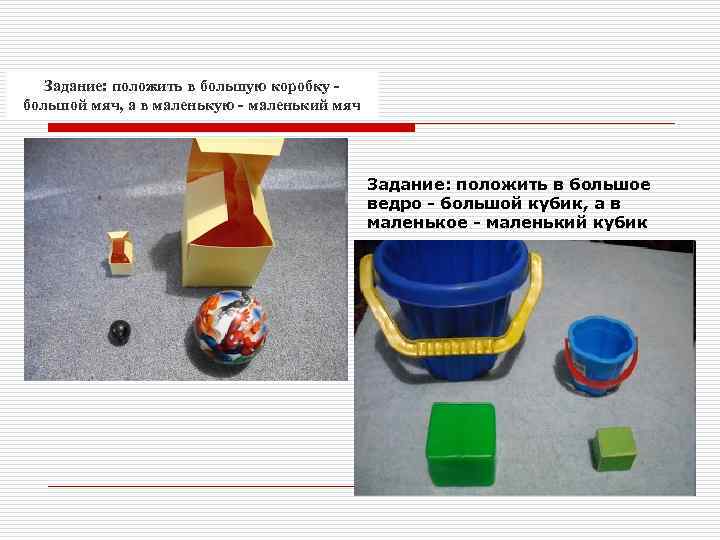 Задание: положить в большую коробку - большой мяч, а в маленькую - маленький мяч

Задание: положить в большое ведро - большой кубик, а в маленькое - маленький кубик