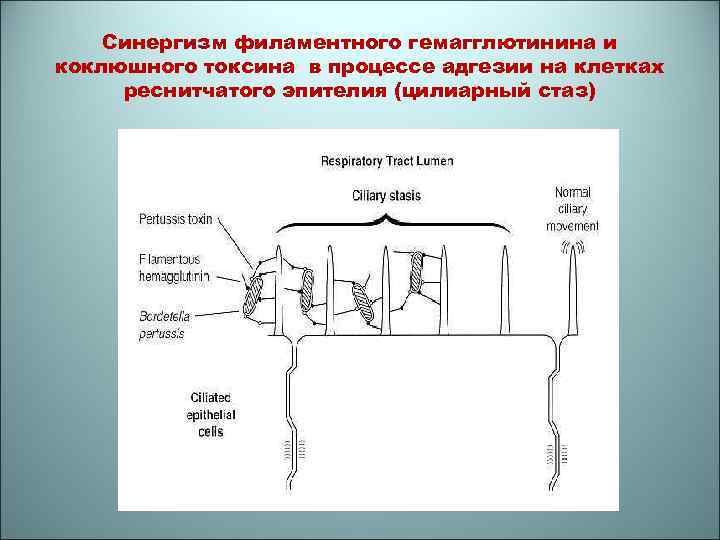 Синергизм филаментного гемагглютинина и коклюшного токсина в процессе адгезии на клетках реснитчатого эпителия (цилиарный стаз)

Respiratory Tract Lumen

Ciliary stasis

Normal ciliary movement

Pertussis toxin

Filamentous hemagglutinin

Bordetella pertussis

Ciliated epithelial cells