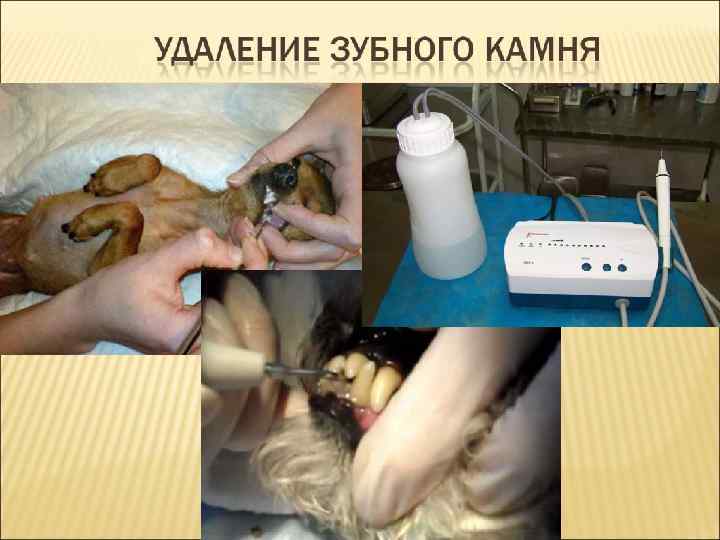 УДАЛЕНИЕ ЗУБНОГО КАМНЯ