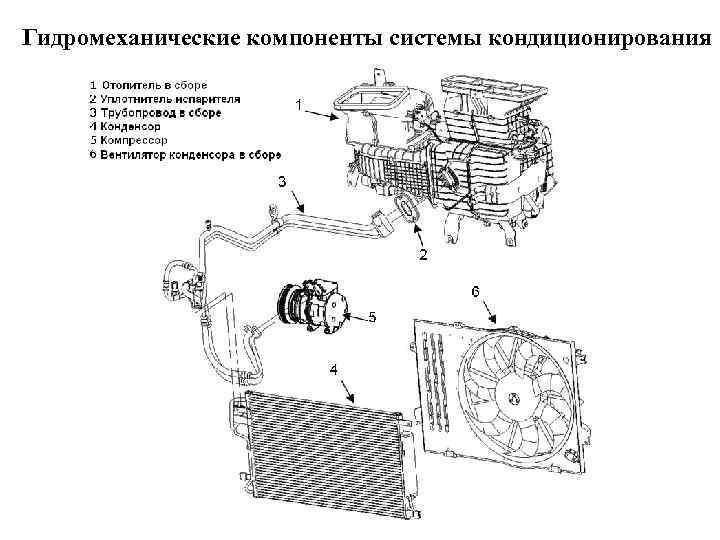 Гидромеханические компоненты системы кондиционирования

1 Отопитель в сборе
2 Уплотнитель испарителя
3 Трубопровод в сборе
4 Конденсор
5 Компрессор
6 Вентилятор конденсора в сборе

1
3
2
5
6
4