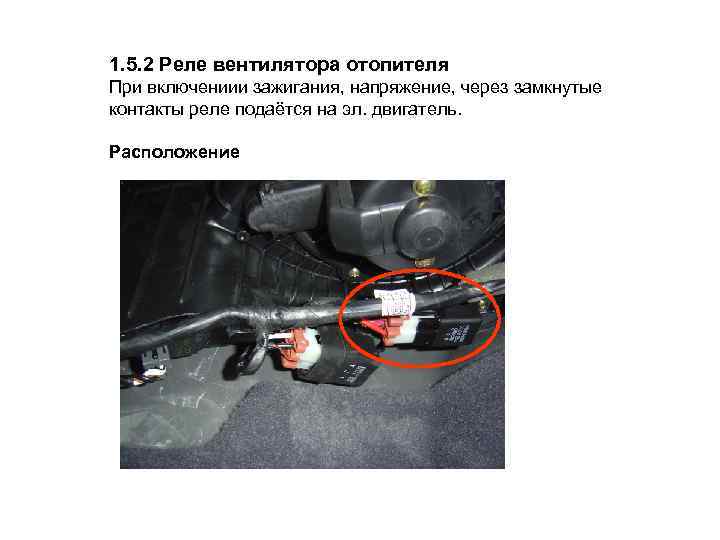 1.5.2 Реле вентилятора отопителя
При включениии зажигания, напряжение, через замкнутые контакты реле подаётся на эл. двигатель.

Расположение